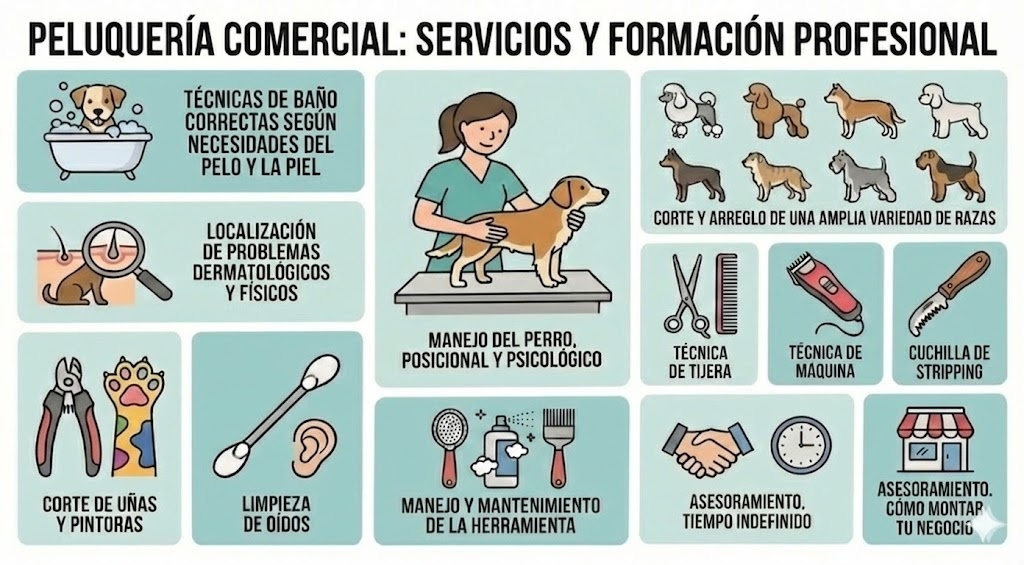 PELUQUERÍA COMERCIAL: SERVICIOS Y FORMACIÓN PROFESIONAL

TÉCNICAS DE BAÑO CORRECTAS SEGÚN NECESIDADES DEL PELO Y LA PIEL

LOCALIZACIÓN DE PROBLEMAS DERMATOLÓGICOS Y FÍSICOS

CORTE DE UÑAS Y PINTORAS

LIMPIEZA DE OÍDOS

MANEJO DEL PERRO, POSICIONAL Y PSICOLÓGICO

MANEJO Y MANTENIMIENTO DE LA HERRAMIENTA

CORTE Y ARREGLO DE UNA AMPLIA VARIEDAD DE RAZAS

TÉCNICA DE TIJERA

TÉCNICA DE MAQUINA

CUCHILLA DE STRIPPING

ASESORAMIENTO, TIEMPO INDEFINIDO

ASESORAMIENTO. CÓMO MONTAR TU NEGOCIO